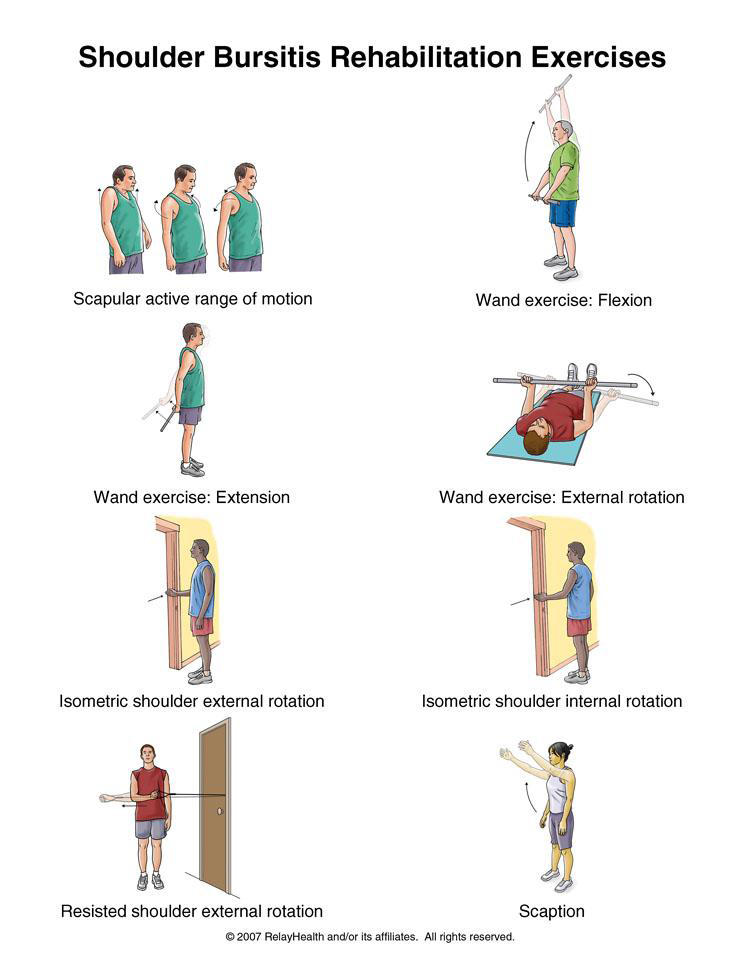 Shoulder Bursitis Rehabilitation Exercises

Scapular active range of motion

Wand exercise: Flexion

Wand exercise: Extension

Wand exercise: External rotation

Isometric shoulder external rotation

Isometric shoulder internal rotation

Resisted shoulder external rotation

Scaption

© 2007 RelayHealth and/or its affiliates. All rights reserved.