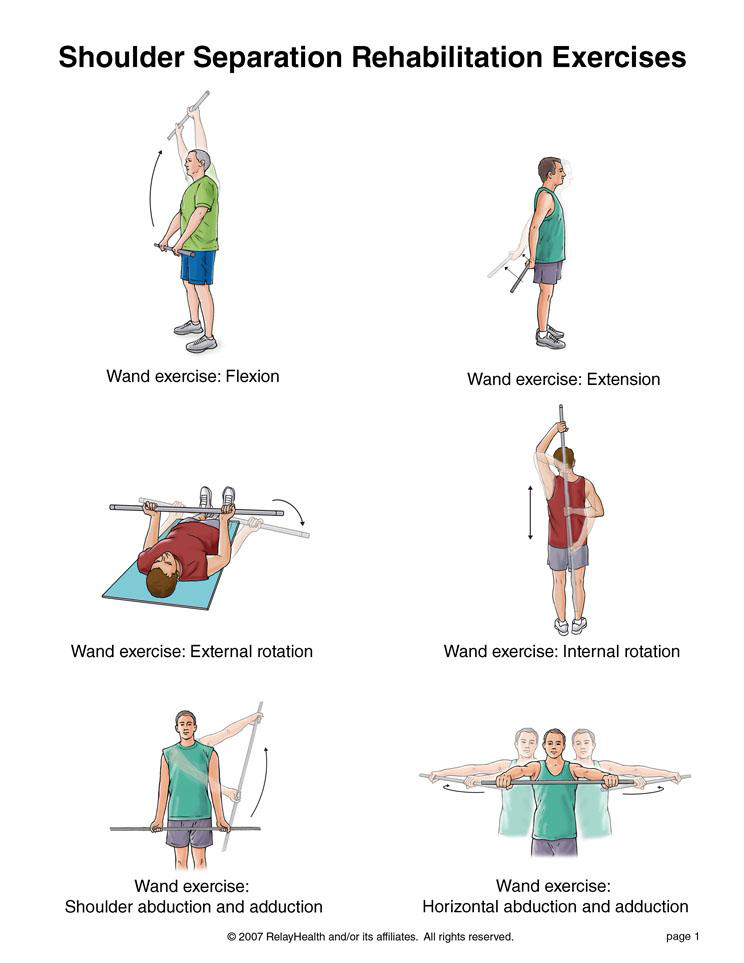 Shoulder Separation Rehabilitation Exercises

Wand exercise: Flexion

Wand exercise: Extension

Wand exercise: External rotation

Wand exercise: Internal rotation

Wand exercise:
Shoulder abduction and adduction

Wand exercise:
Horizontal abduction and adduction

© 2007 RelayHealth and/or its affiliates. All rights reserved.

page 1