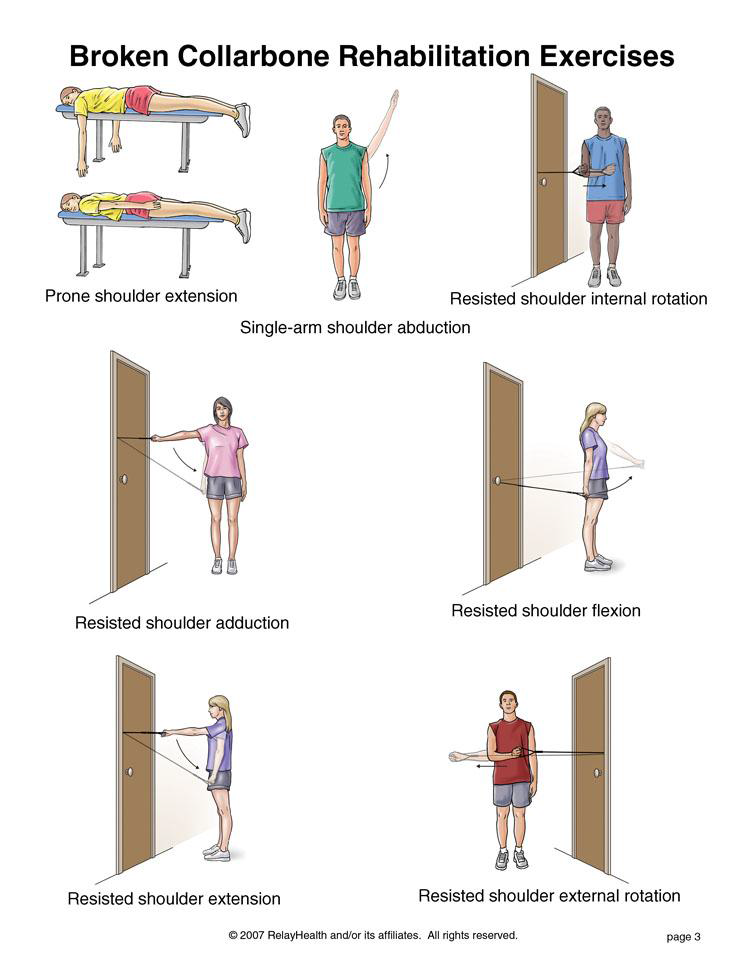 Broken Collarbone Rehabilitation Exercises

Prone shoulder extension

Single-arm shoulder abduction

Resisted shoulder internal rotation

Resisted shoulder adduction

Resisted shoulder flexion

Resisted shoulder extension

Resisted shoulder external rotation

© 2007 RelayHealth and/or its affiliates. All rights reserved.

page 3