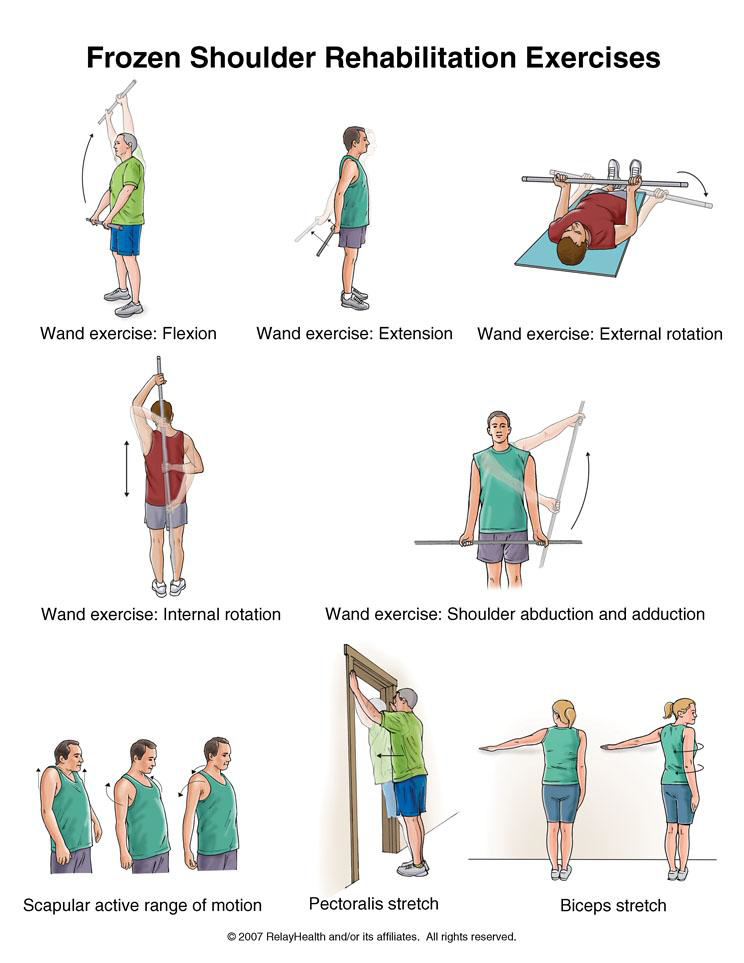 Frozen Shoulder Rehabilitation Exercises

Wand exercise: Flexion

Wand exercise: Extension

Wand exercise: External rotation

Wand exercise: Internal rotation

Wand exercise: Shoulder abduction and adduction

Scapular active range of motion

Pectoralis stretch

Biceps stretch

© 2007 RelayHealth and/or its affiliates. All rights reserved.